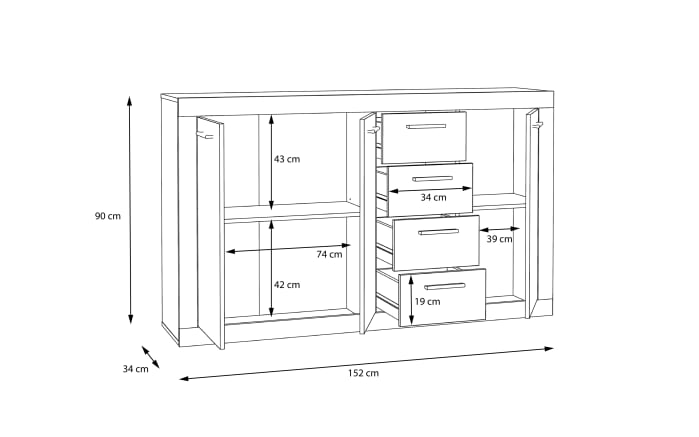 90 cm
43 cm
34 cm
39 cm
74 cm
42 cm
19 cm
34 cm
152 cm