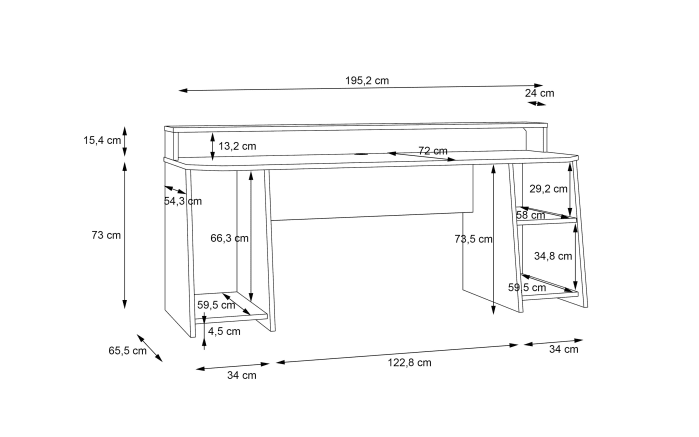 195,2 cm

24 cm

15,4 cm

13,2 cm

72 cm

54,3 cm

29,2 cm

58 cm

73 cm

66,3 cm

73,5 cm

34,8 cm

59,5 cm

59,5 cm

4,5 cm

65,5 cm

34 cm

122,8 cm

34 cm